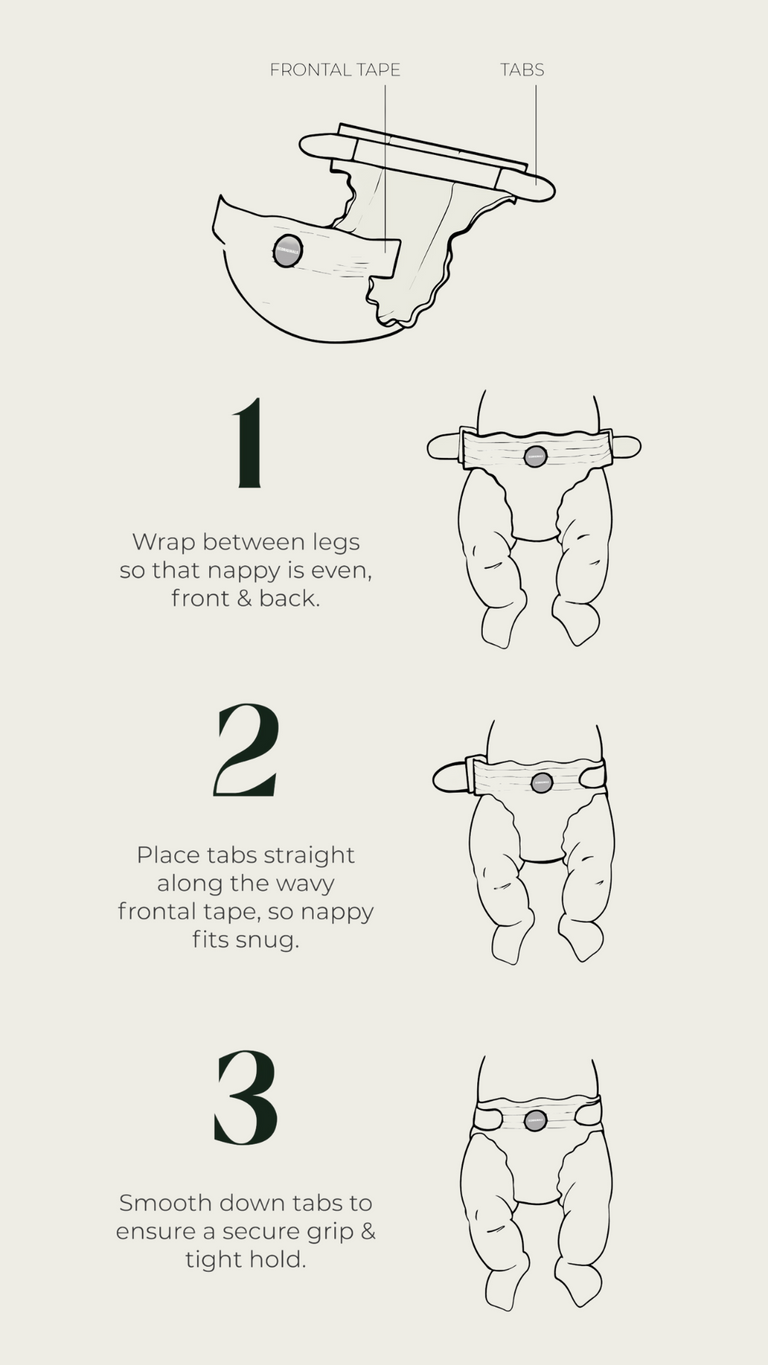 FRONTAL TAPE

TABS

1

Wrap between legs so that nappy is even, front & back.

2

Place tabs straight along the wavy frontal tape, so nappy fits snug.

3

Smooth down tabs to ensure a secure grip & tight hold.